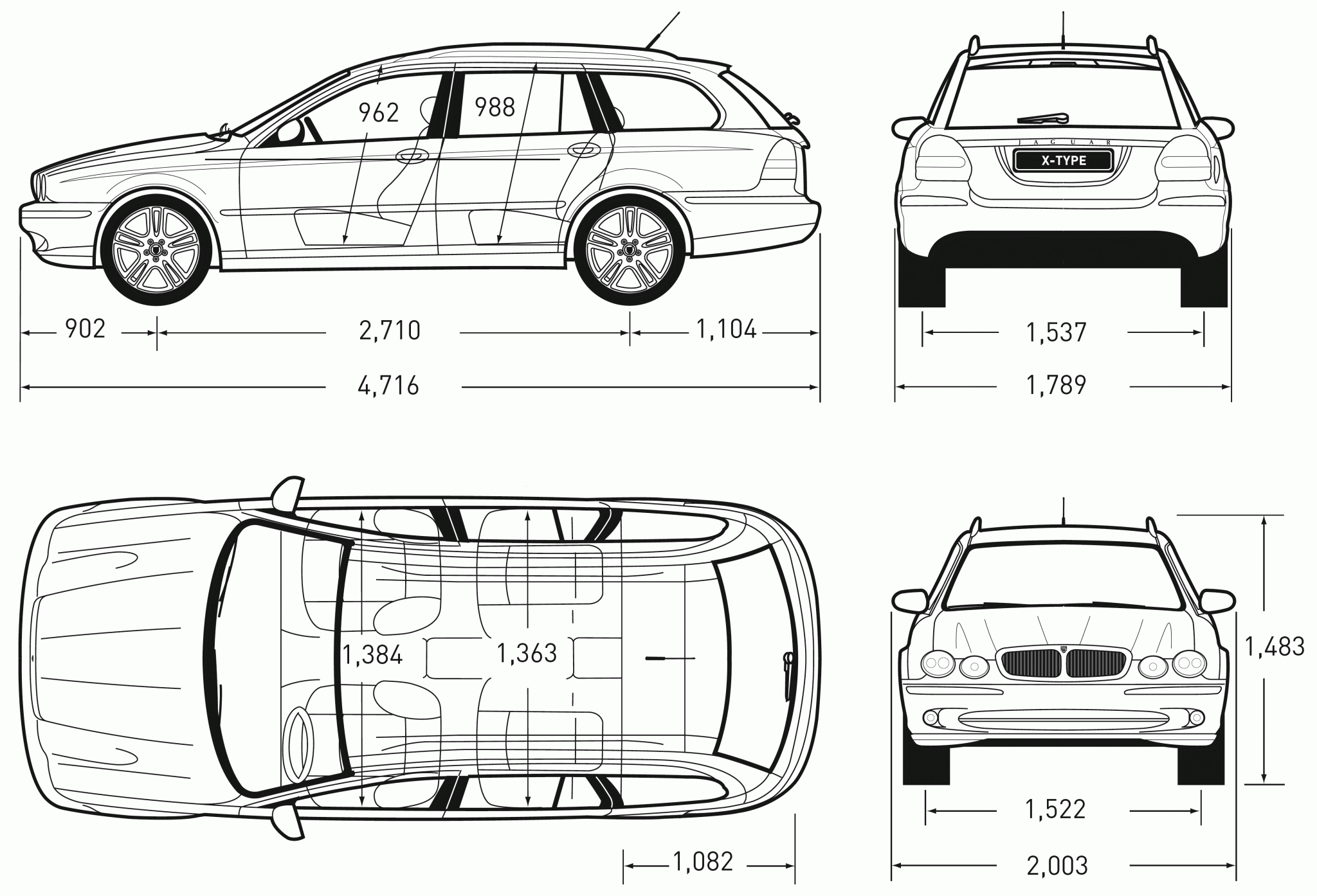 962
988
902
2,710
1,104
4,716
JAGUAR
X-TYPE
1,537
1,789
1,384
1,363
1,082
1,483
1,522
2,003