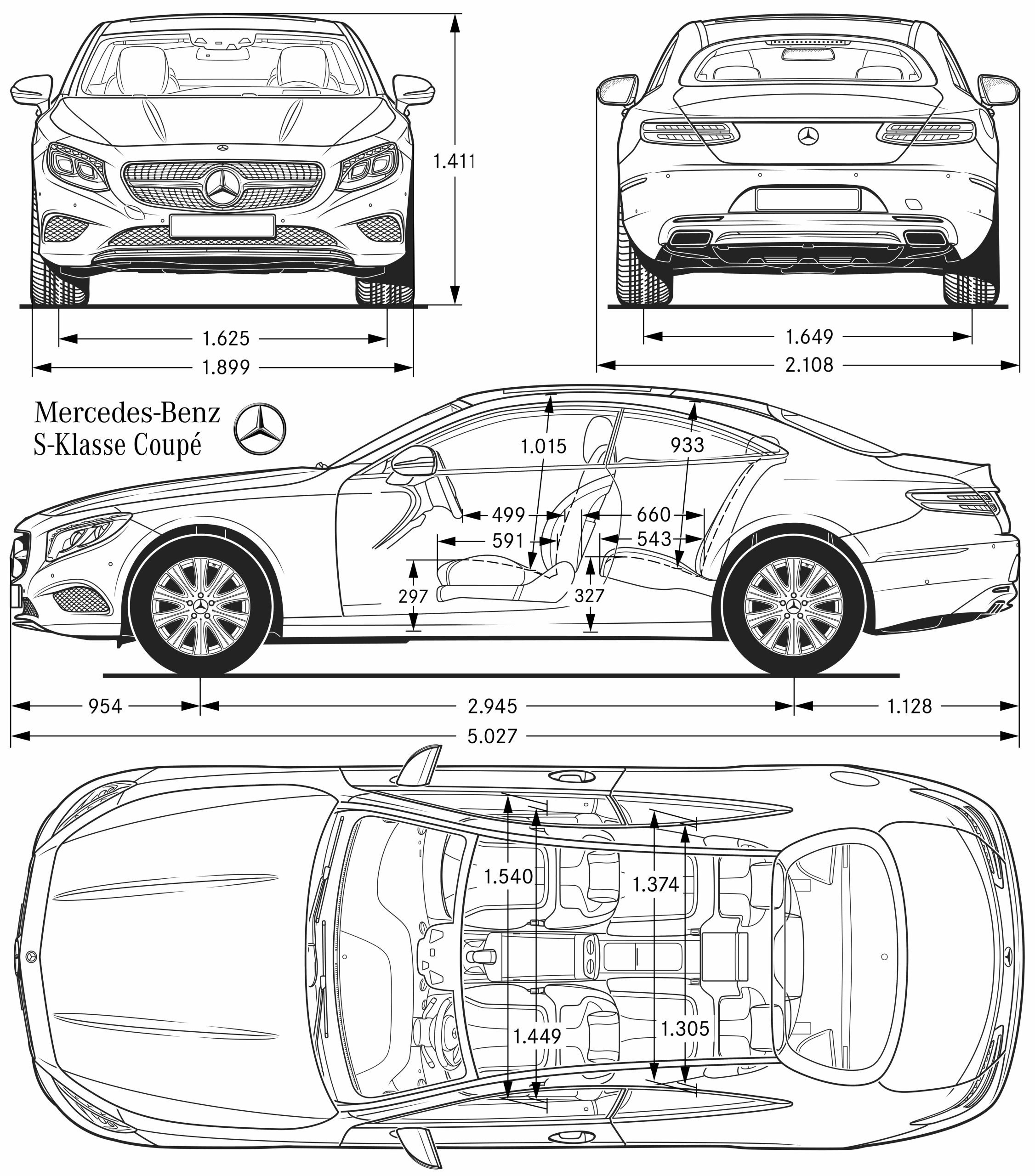 1.411

1.625

1.899

1.649

2.108

Mercedes-Benz
S-Klasse Coupé

1.015

933

499

660

591

543

297

327

954

2.945

1.128

5.027

1.540

1.374

1.449

1.305