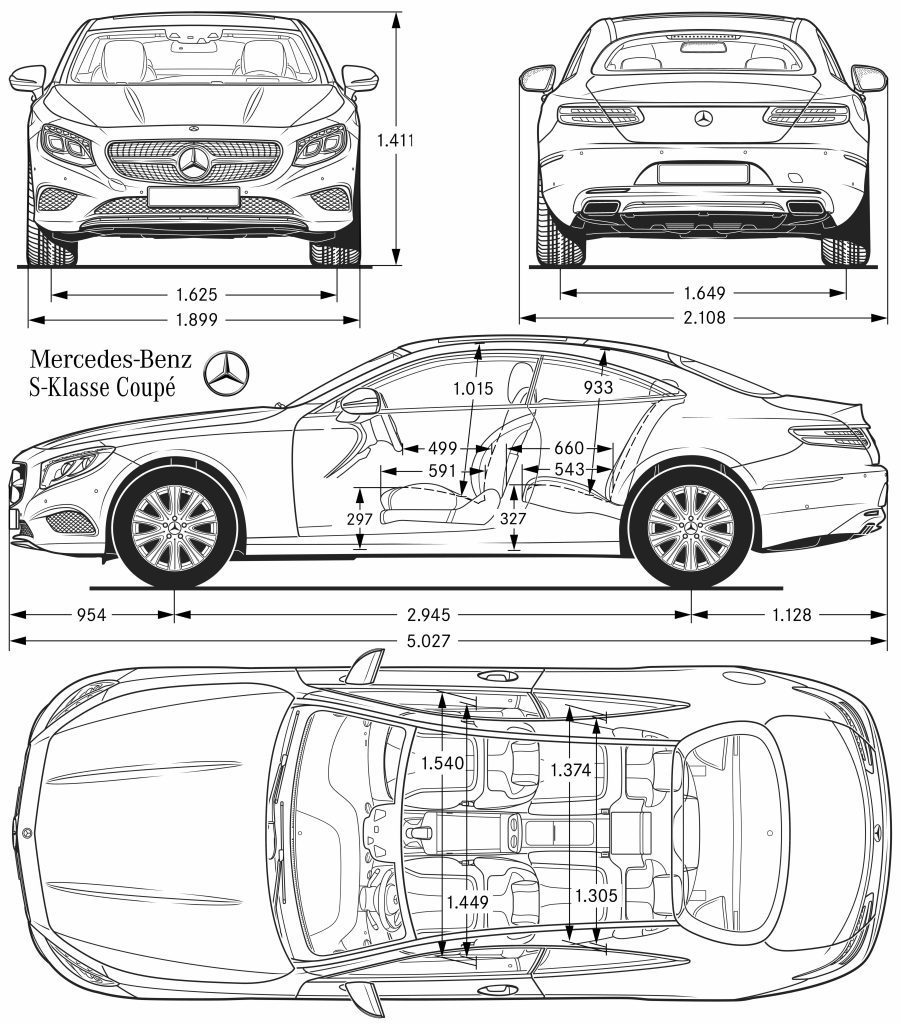 1.411

1.625
1.899

1.649
2.108

Mercedes-Benz
S-Klasse Coupé

1.015
933
499
660
591
543
297
327

954
2.945
1.128
5.027

1.540
1.374
1.449
1.305