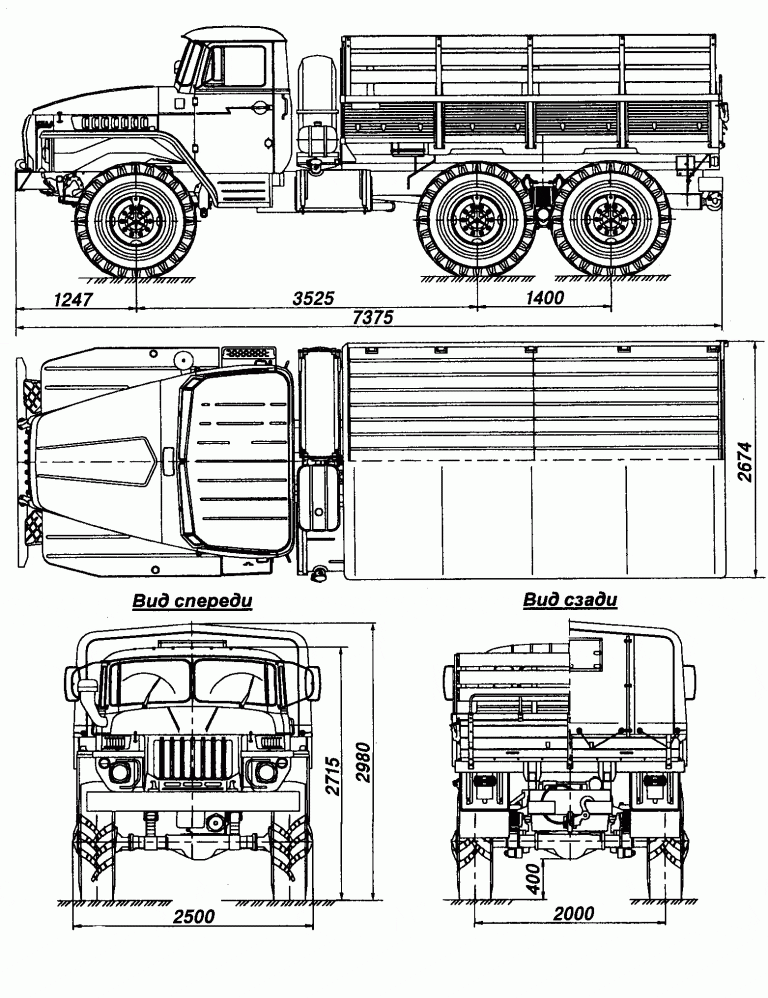 1247
3525
1400
7375
2674
Вид спереди
Вид сзади
2715
2980
2500
400
2000