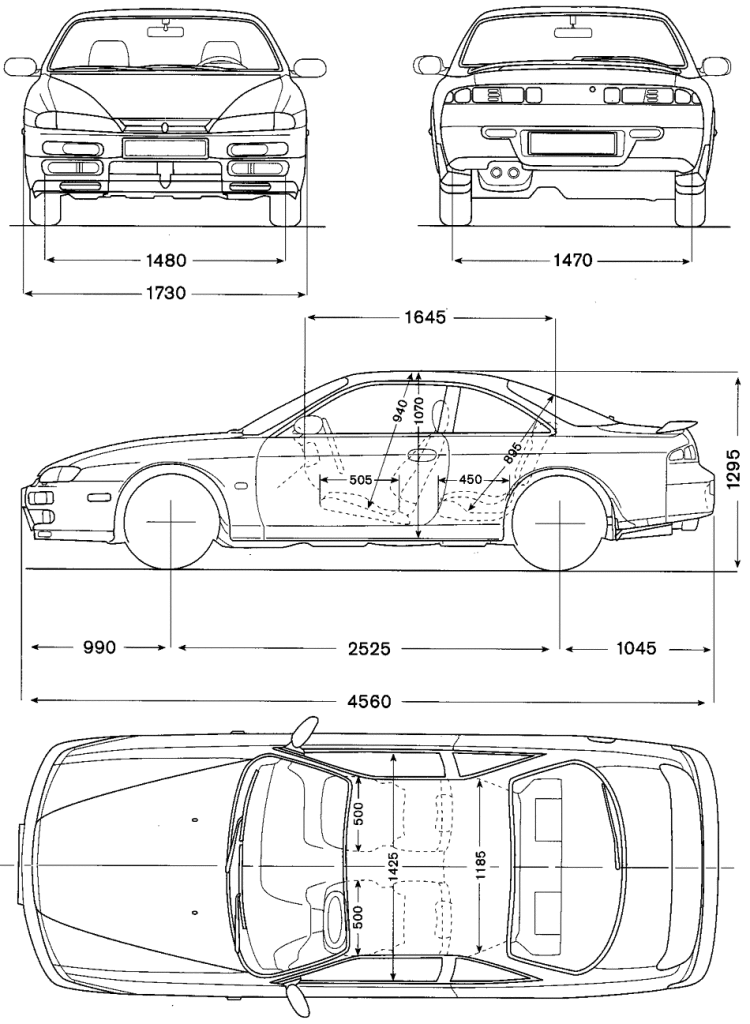 1480
1730
1470
1645
940
1070
895
505
450
1295
990
2525
1045
4560
500
1425
1185
500