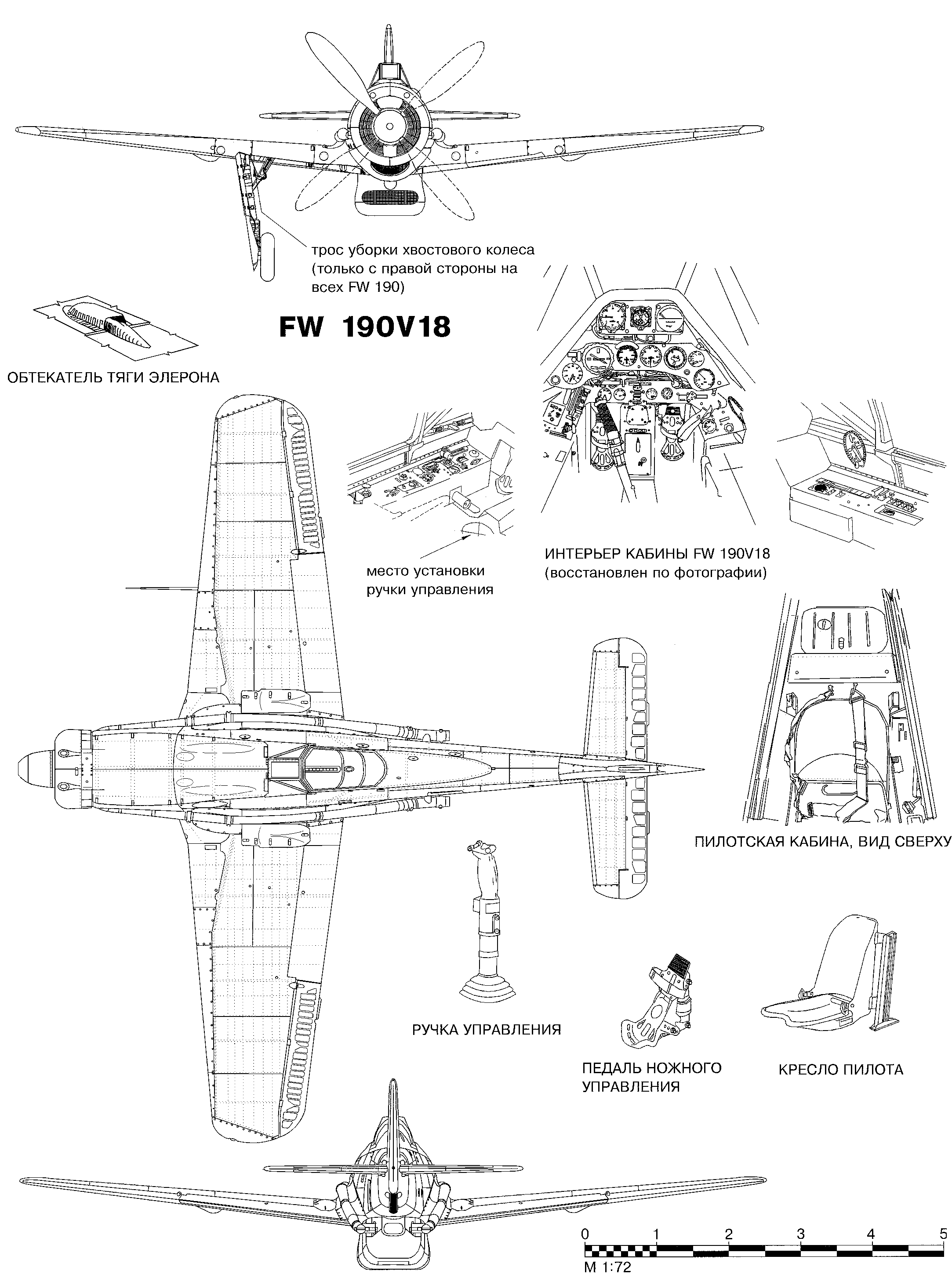 трос уборки хвостового колеса (только с правой стороны на всех FW 190)

FW 190V18

ОБТЕКАТЕЛЬ ТЯГИ ЭЛЕРОНА

место установки ручки управления

ИНТЕРЬЕР КАБИНЫ FW 190V18 (восстановлен по фотографии)

ПИЛОТСКАЯ КАБИНА, ВИД СВЕРХУ

РУЧКА УПРАВЛЕНИЯ

ПЕДАЛЬ НОЖНОГО УПРАВЛЕНИЯ

КРЕСЛО ПИЛОТА

0 1 2 3 4 5

М 1:72