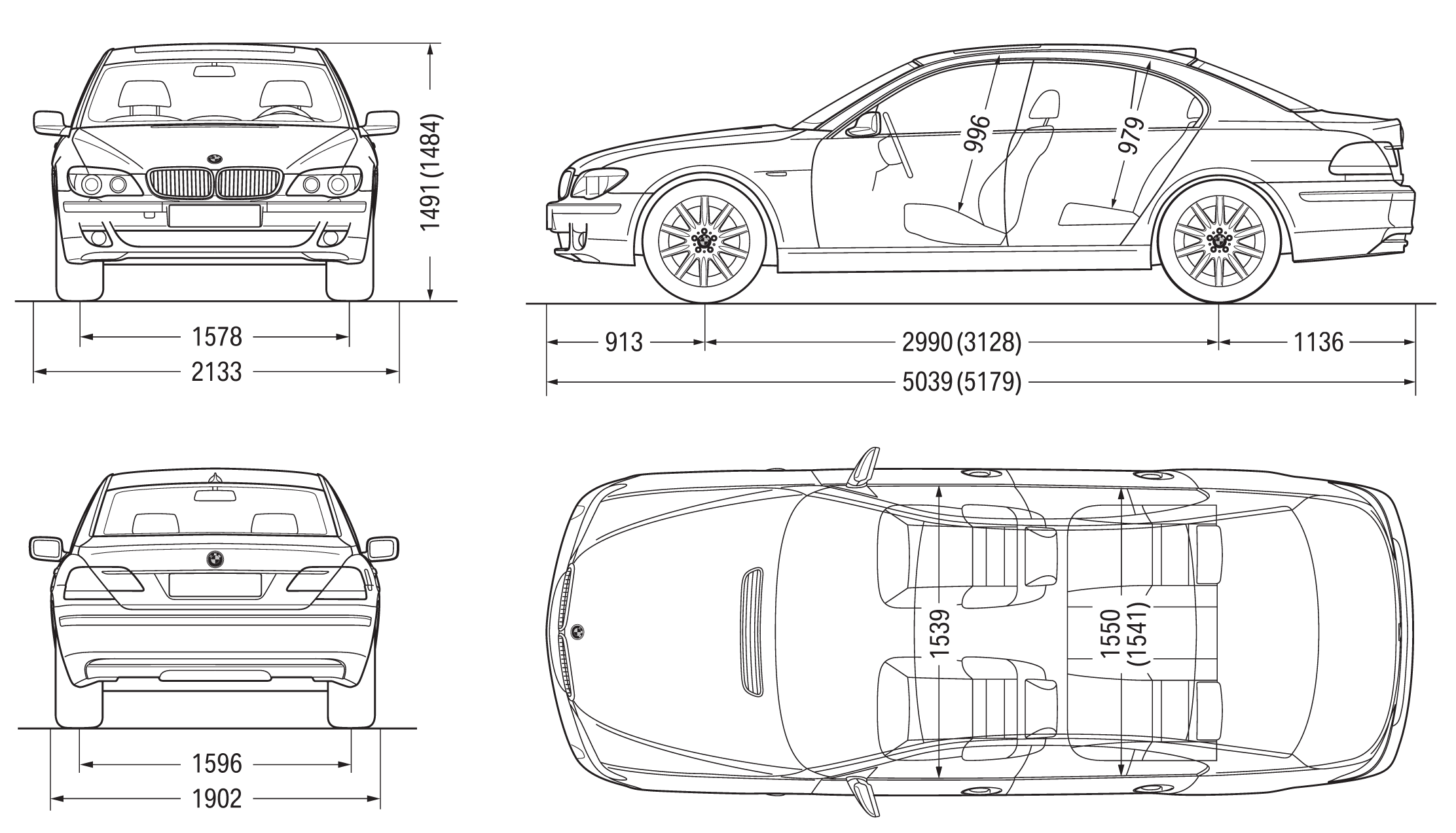 1491 (1484)

1578

2133

996

979

913

2990 (3128)

1136

5039 (5179)

1596

1902

1539

1550 (1541)