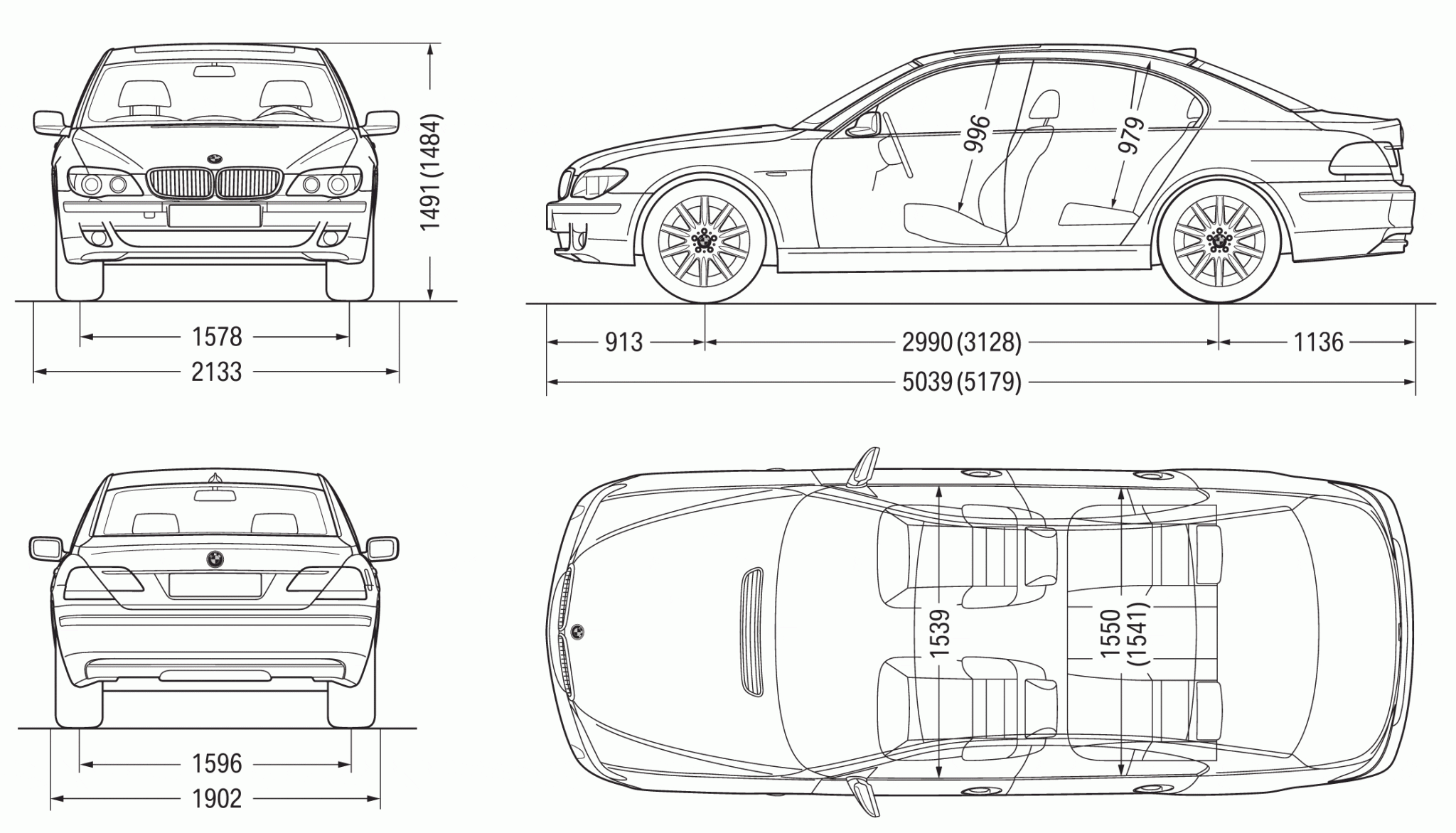 1491 (1484)

1578

2133

996

979

913

2990 (3128)

1136

5039 (5179)

1596

1902

1539

1550 (1541)