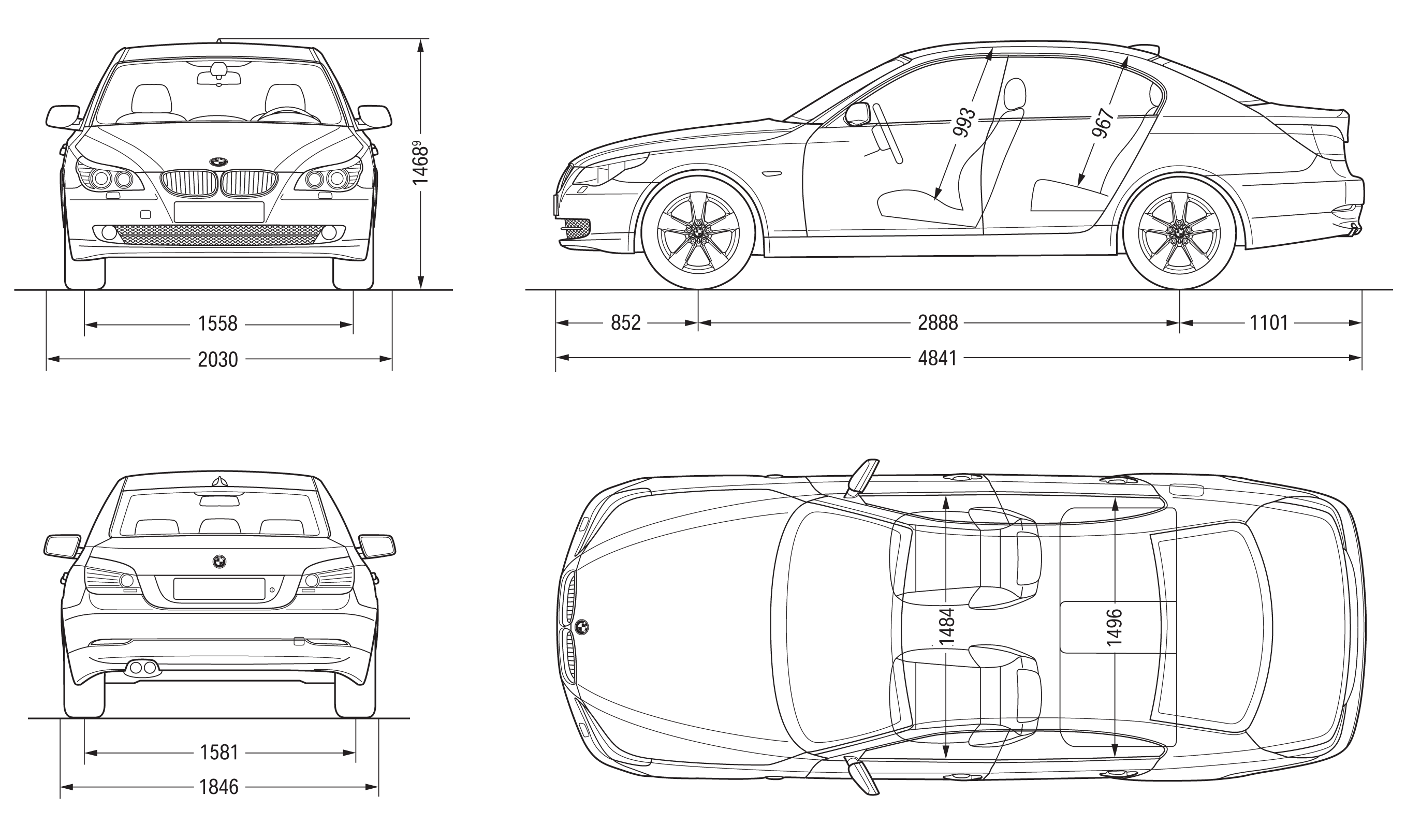 $1468^9$

1558

2030

993

967

852

2888

1101

4841

1581

1846

1484

1496