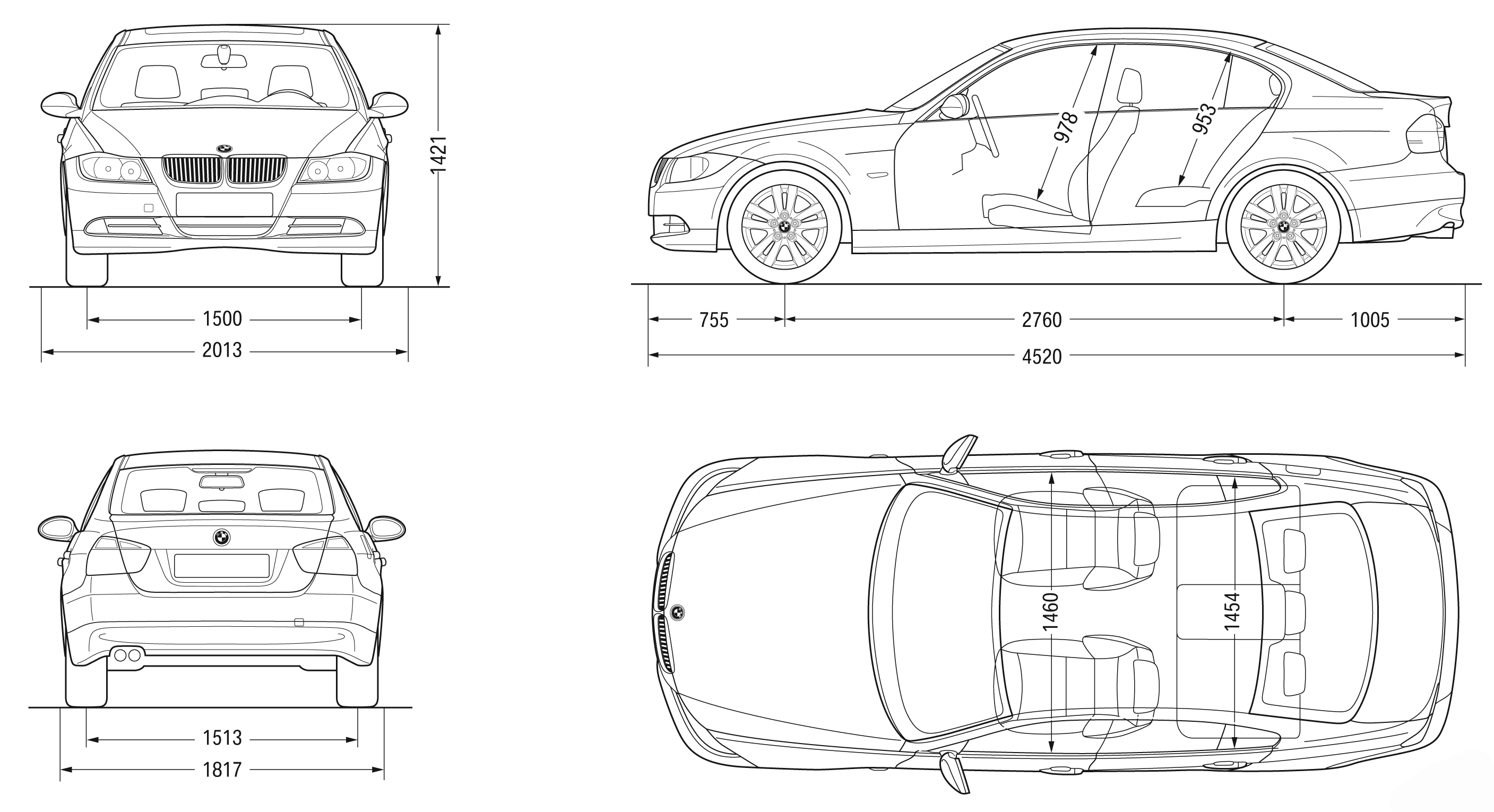 1421

1500

2013

978

953

755

2760

1005

4520

1513

1817

1460

1454