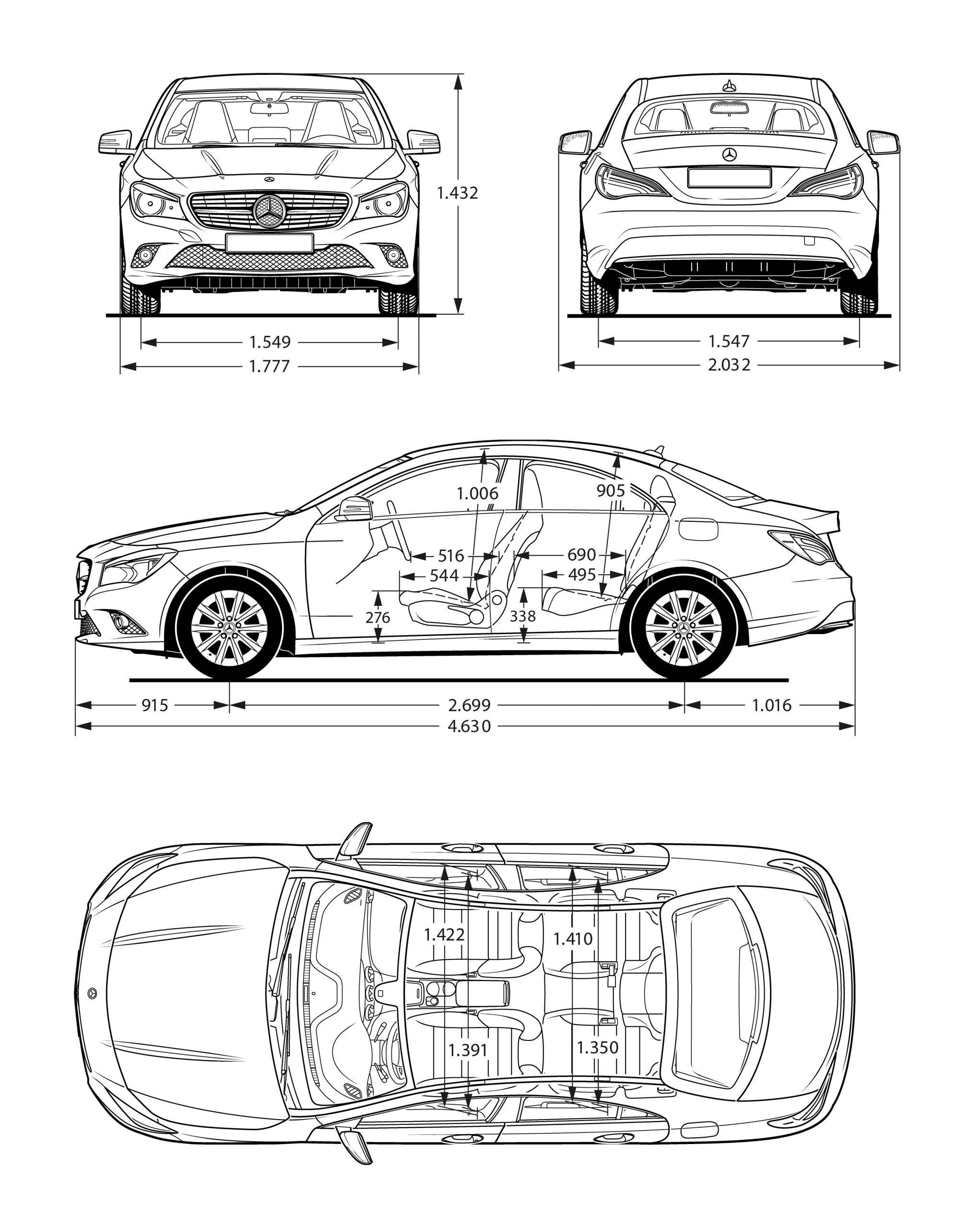 1.432

1.549

1.777

1.547

2.032

1.006

905

516

690

544

495

276

338

915

2.699

1.016

4.630

1.422

1.410

1.391

1.350