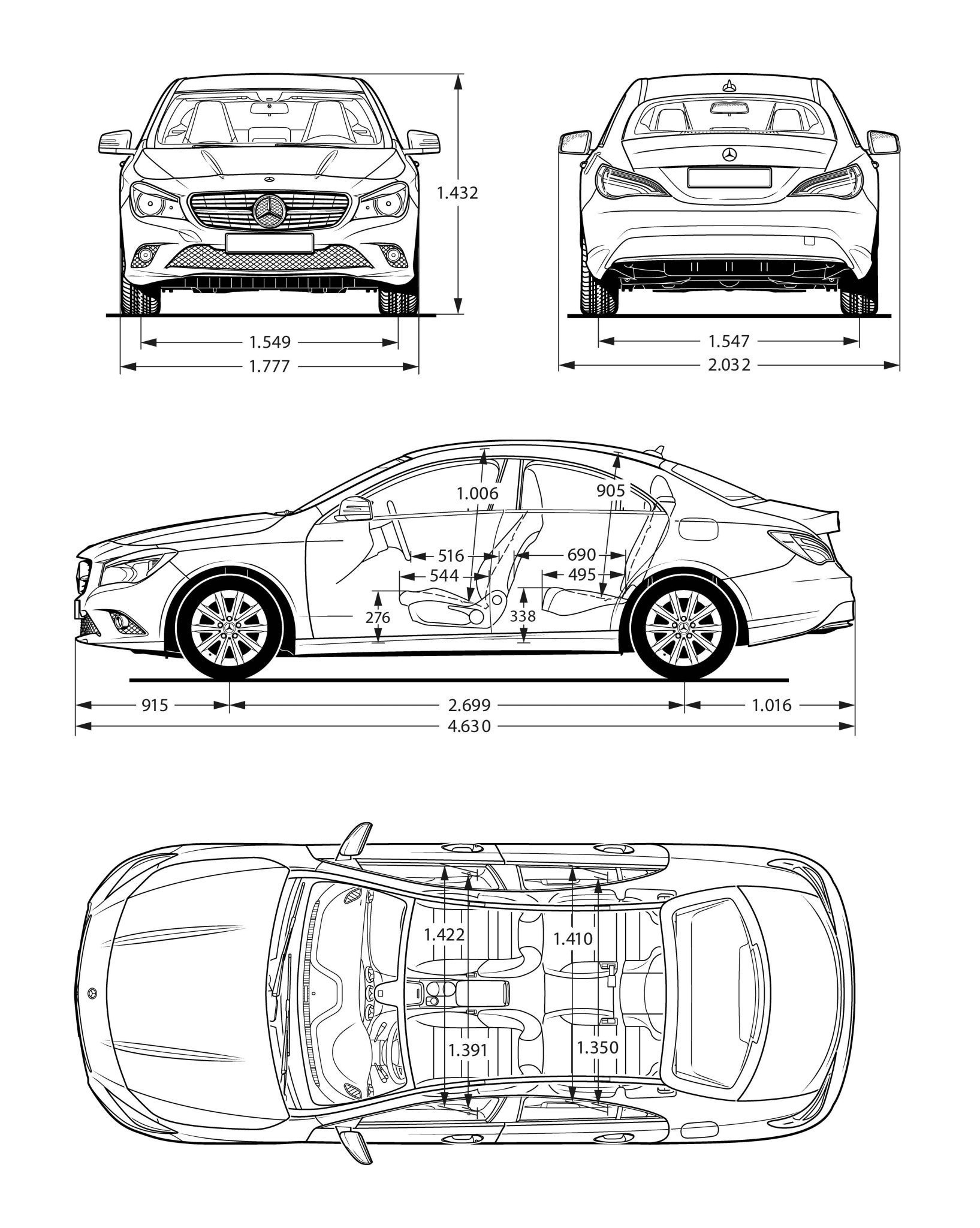 1.432

1.549

1.777

1.547

2.032

1.006

905

516

690

544

495

276

338

915

2.699

1.016

4.630

1.422

1.410

1.391

1.350