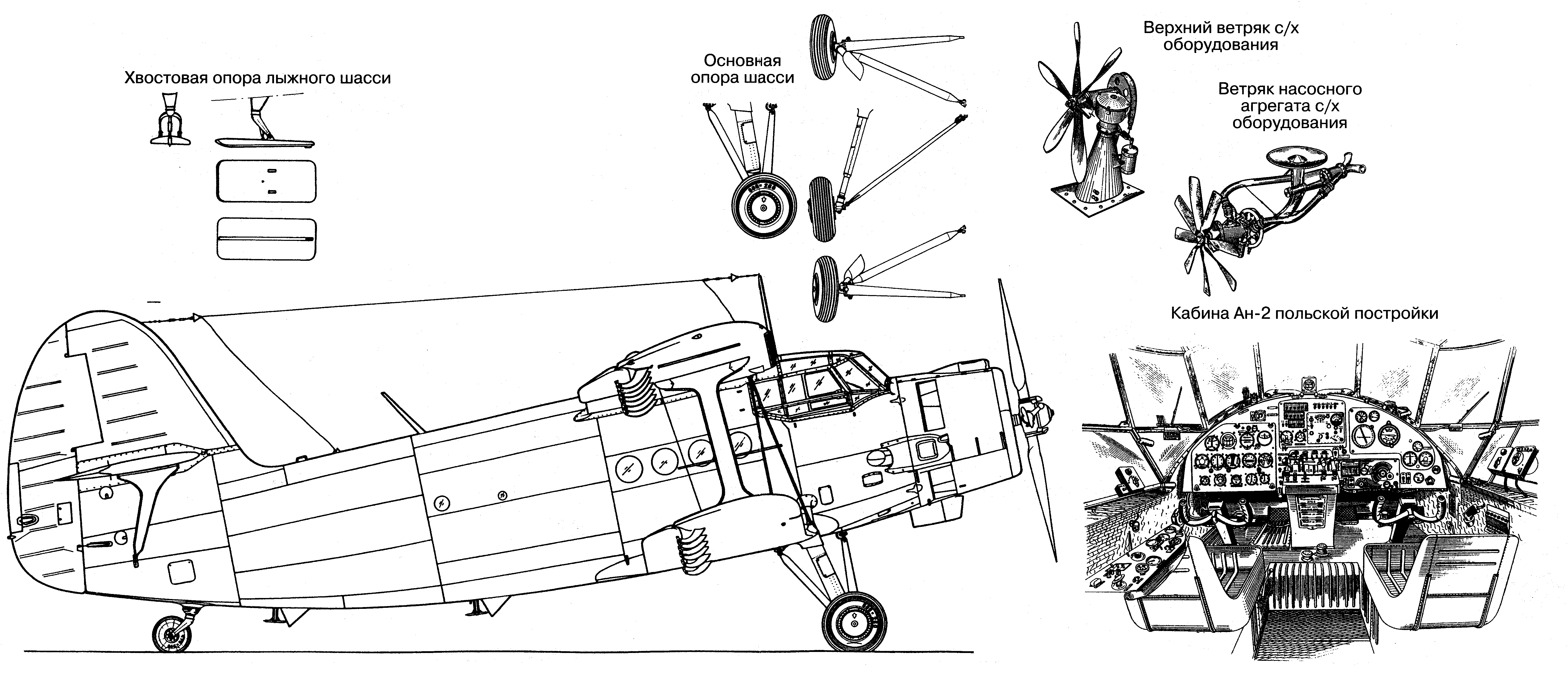 Хвостовая опора лыжного шасси

Основная опора шасси

Верхний ветряк с/х оборудования

Ветряк насосного агрегата с/х оборудования

Кабина Ан-2 польской постройки